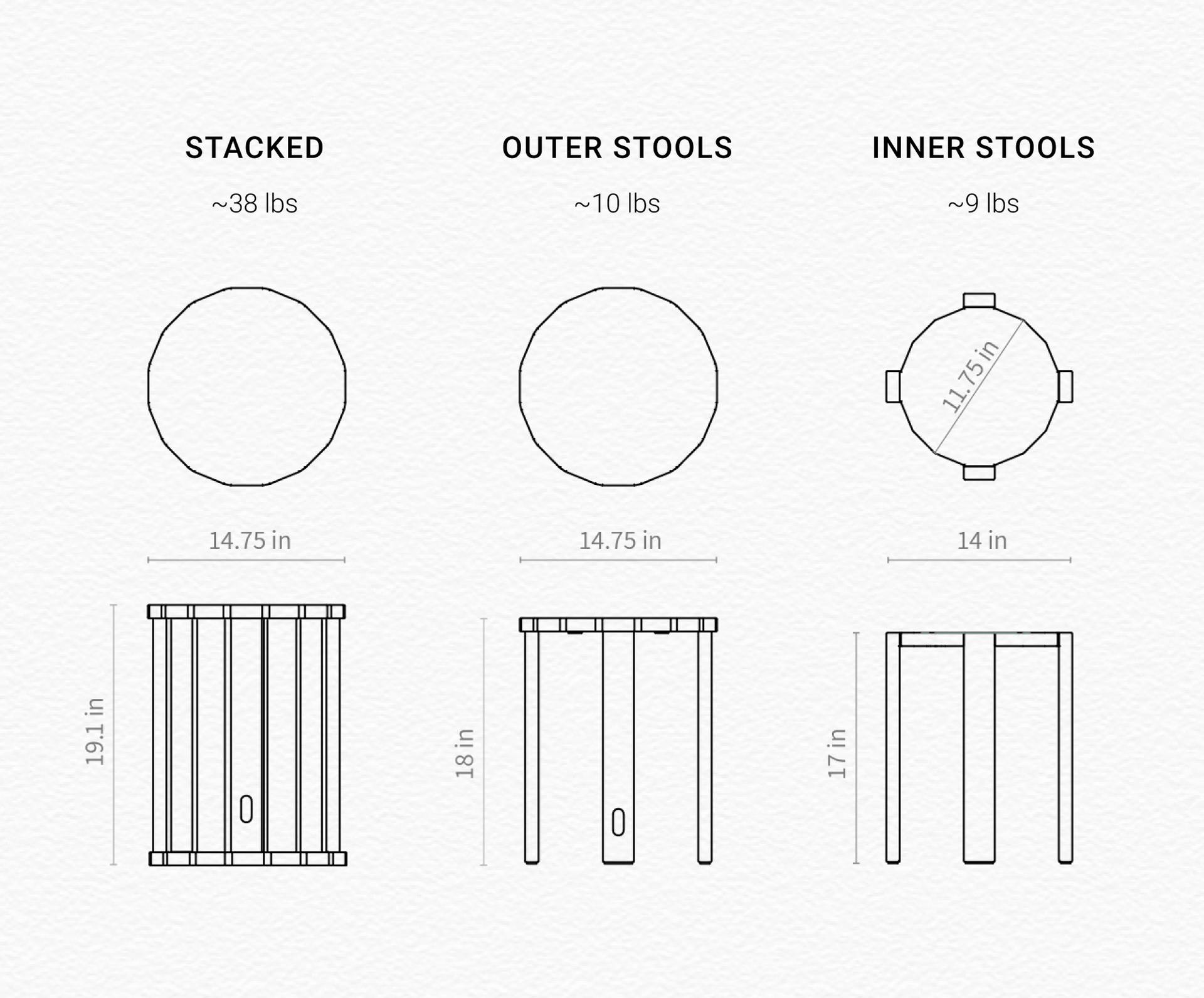 STACKED

~38 lbs

14.75 in

19.1 in

OUTER STOOLS

~10 lbs

14.75 in

18 in

INNER STOOLS

~9 lbs

11.75 in

14 in

17 in