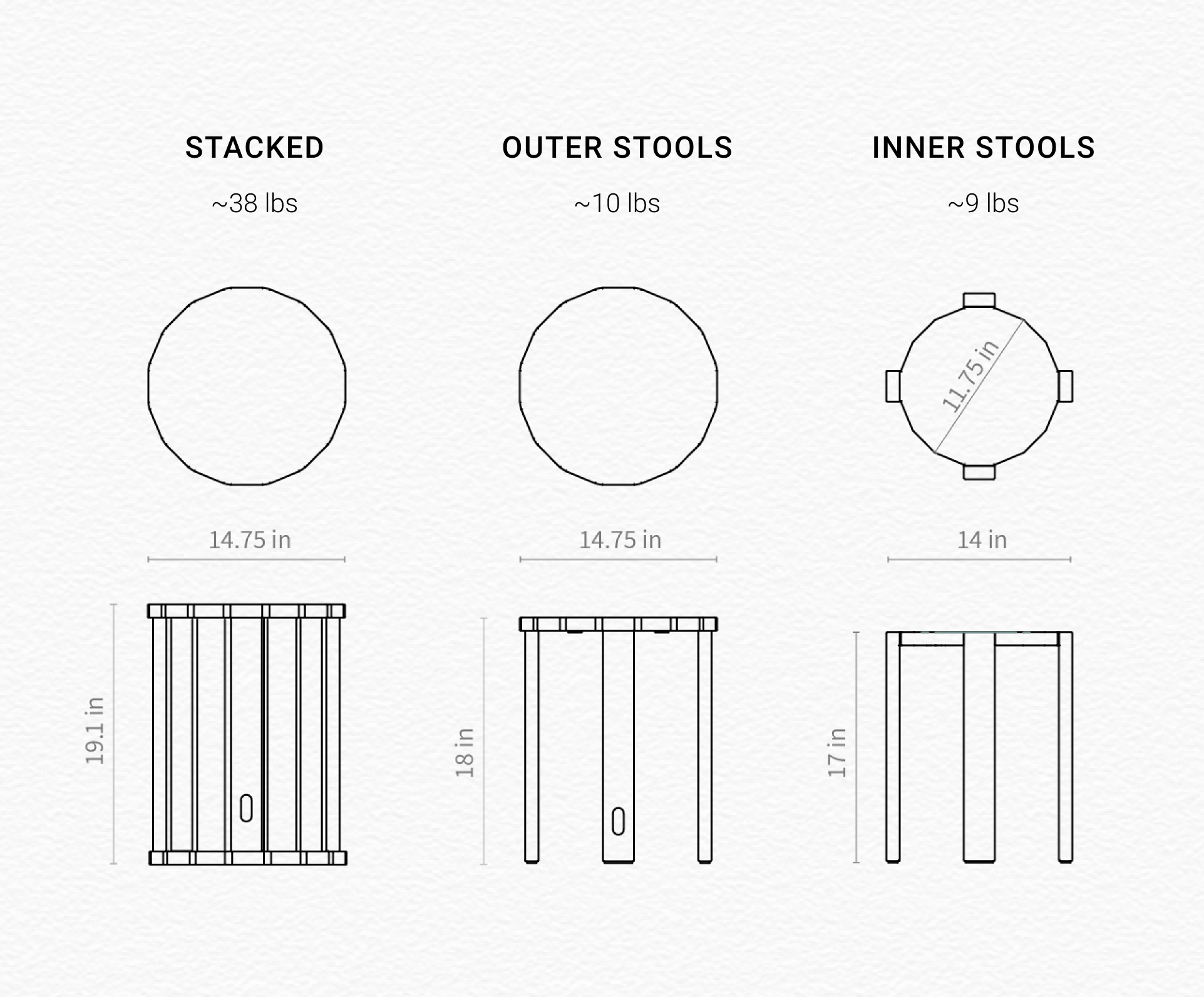 STACKED

~38 lbs

14.75 in

19.1 in

OUTER STOOLS

~10 lbs

14.75 in

18 in

INNER STOOLS

~9 lbs

11.75 in

14 in

17 in